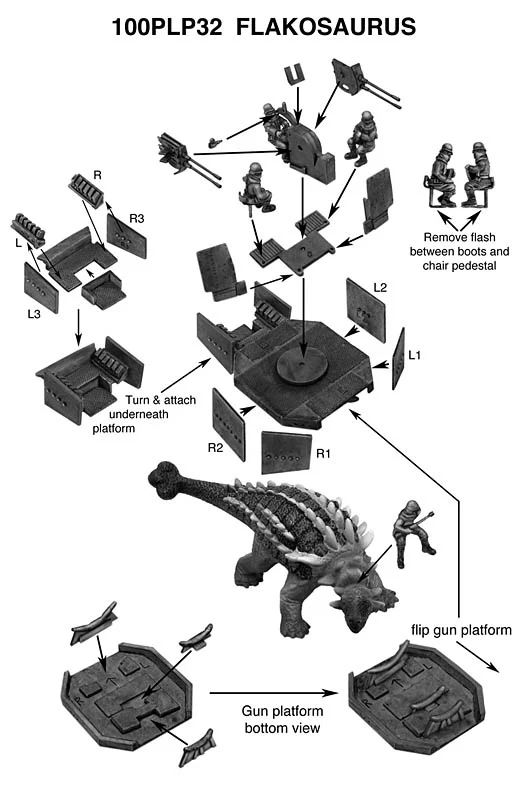 100PLP32 FLAKOSAURUS

R

R3

L

L3

Remove flash between boots and chair pedestal

L2

L1

Turn & attach underneath platform

R2

R1

flip gun platform

Gun platform bottom view